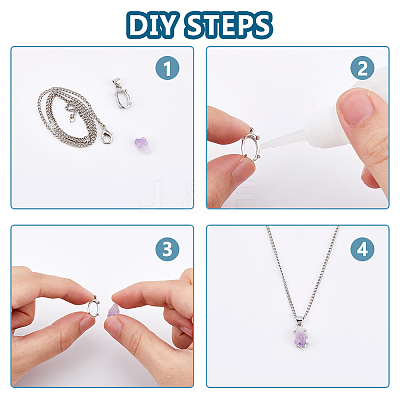 DIY STEPS

1

2

3

4

J&F