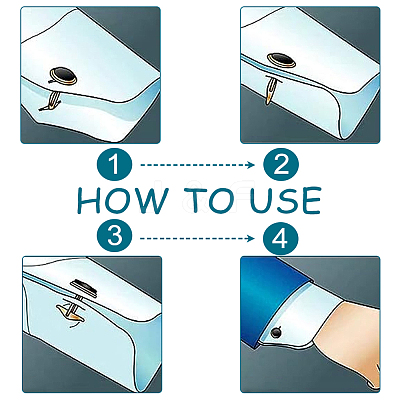 1
2
HOW TO USE
3
4