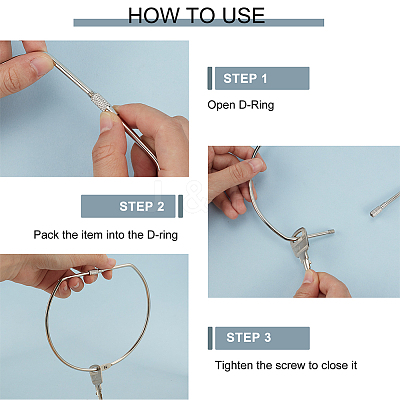 HOW TO USE

STEP 1

Open D-Ring

STEP 2

Pack the item into the D-ring

STEP 3

Tighten the screw to close it