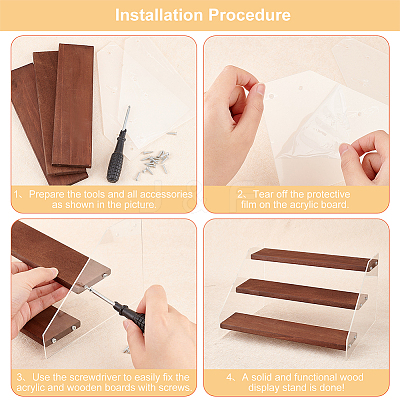 Installation Procedure

1、Prepare the tools and all accessories as shown in the picture.

2、Tear off the protective film on the acrylic board.

3、Use the screwdriver to easily fix the acrylic and wooden boards with screws.

4、A solid and functional wood display stand is done!