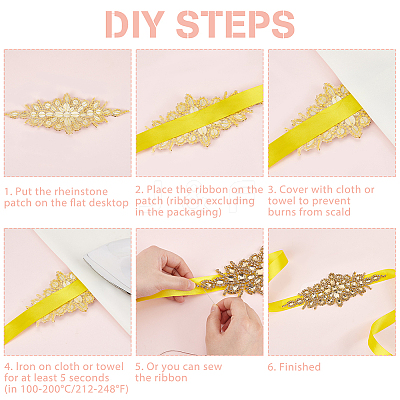 DIY STEPS

1. Put the rheinstone patch on the flat desktop

2. Place the ribbon on the patch (ribbon excluding in the packaging)

3. Cover with cloth or towel to prevent burns from scald

4. Iron on cloth or towel for at least 5 seconds (in 100-200°C/212-248°F)

5. Or you can sew the ribbon

6. Finished