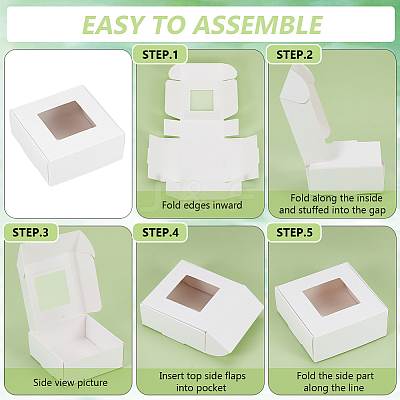 EASY TO ASSEMBLE

STEP.1

Fold edges inward

STEP.2

Fold along the inside and stuffed into the gap

STEP.3

Side view picture

STEP.4

Insert top side flaps into pocket

STEP.5

Fold the side part along the line