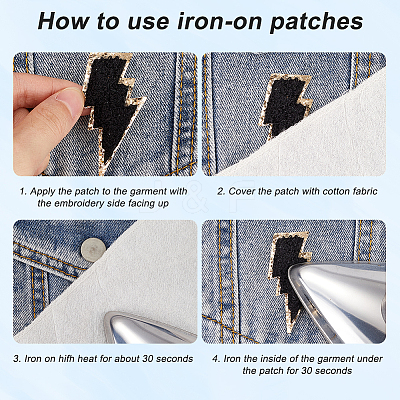 How to use iron-on patches

1. Apply the patch to the garment with the embroidery side facing up

2. Cover the patch with cotton fabric

3. Iron on hifh heat for about 30 seconds

4. Iron the inside of the garment under the patch for 30 seconds