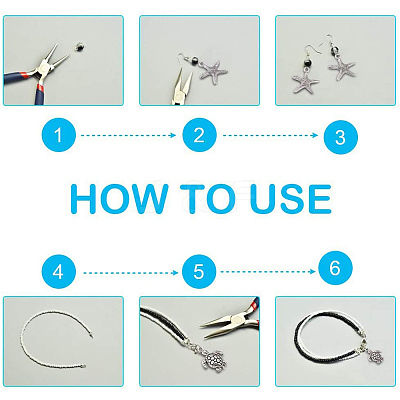 1
2
3

HOW TO USE

4
5
6