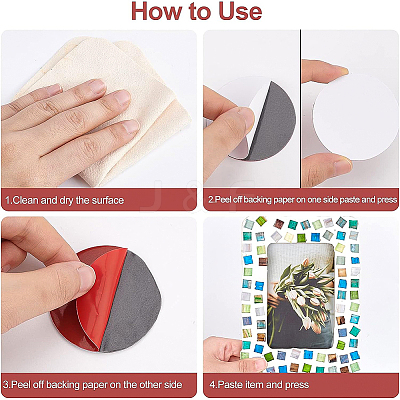 How to Use

1.Clean and dry the surface

2.Peel off backing paper on one side paste and press

3.Peel off backing paper on the other side

4.Paste item and press