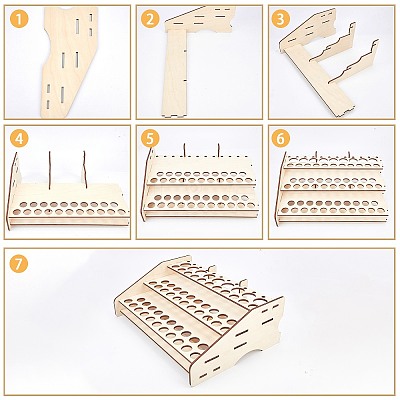 1
2
3
4
5
6
7