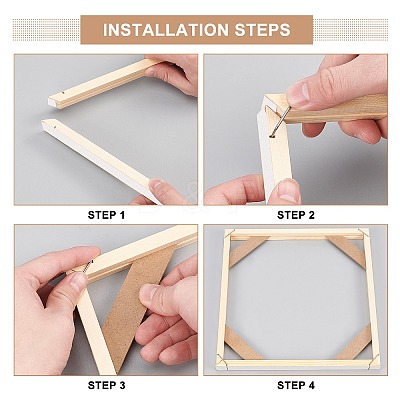 INSTALLATION STEPS

STEP 1

STEP 2

STEP 3

STEP 4