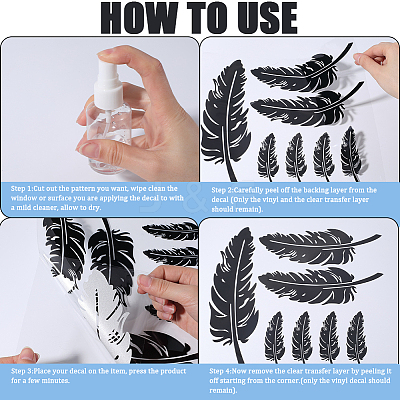 HOW TO USE

Step 1:Cut out the pattern you want, wipe clean the window or surface you are applying the decal to with a mild cleaner, allow to dry.

Step 2:Carefully peel off the backing layer from the decal (Only the vinyl and the clear transfer layer should remain).

Step 3:Place your decal on the item, press the product for a few minutes.

Step 4:Now remove the clear transfer layer by peeling it off starting from the corner.(only the vinyl decal should remain).