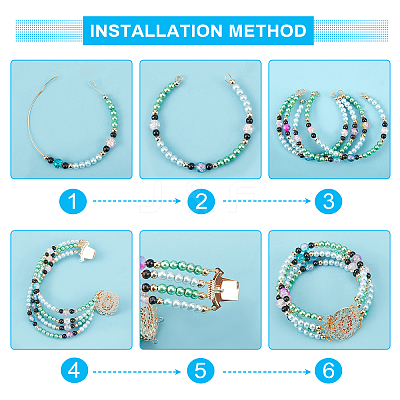 INSTALLATION METHOD

1

2

3

4

5

6