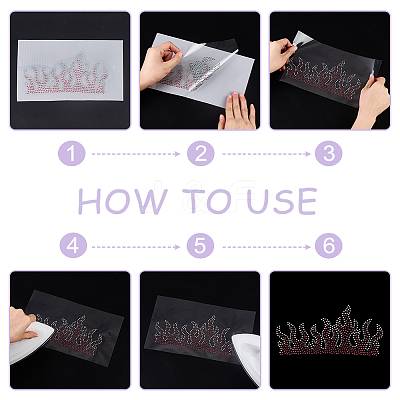 1
2
3
HOW TO USE
4
5
6