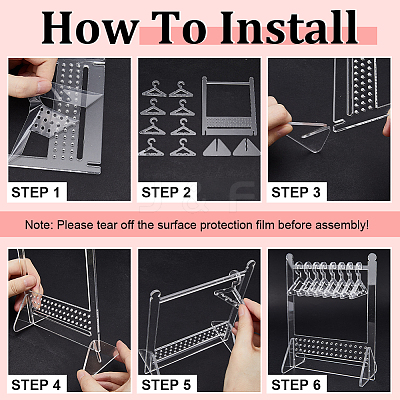 How To Install

STEP 1

STEP 2

STEP 3

Note: Please tear off the surface protection film before assembly!

STEP 4

STEP 5

STEP 6