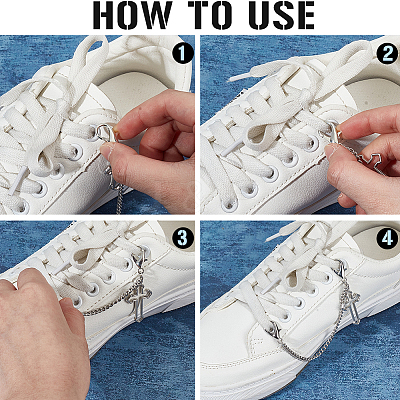 HOW TO USE

1

2

3

4