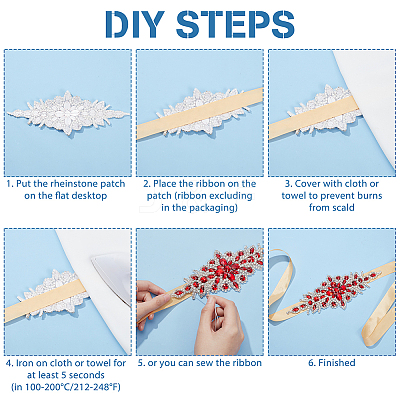 DIY STEPS

1. Put the rheinstone patch on the flat desktop

2. Place the ribbon on the patch (ribbon excluding in the packaging)

3. Cover with cloth or towel to prevent burns from scald

4. Iron on cloth or towel for at least 5 seconds (in 100-200°C/212-248°F)

5. or you can sew the ribbon

6. Finished