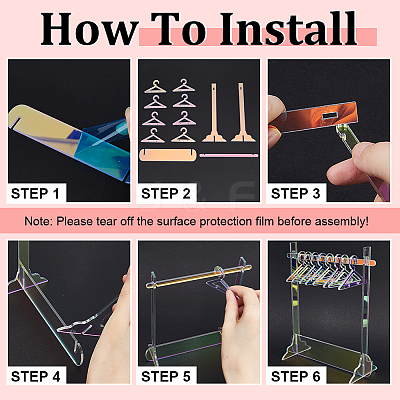 How To Install

STEP 1

STEP 2

STEP 3

Note: Please tear off the surface protection film before assembly!

STEP 4

STEP 5

STEP 6