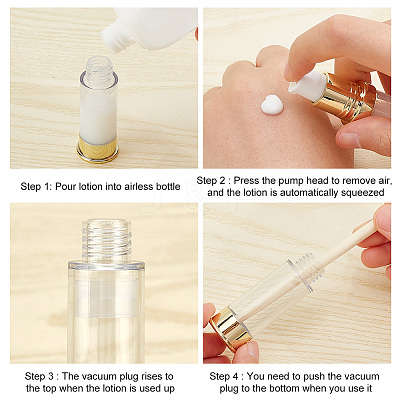 Step 1: Pour lotion into airless bottle

Step 2 : Press the pump head to remove air, and the lotion is automatically squeezed

Step 3 : The vacuum plug rises to the top when the lotion is used up

Step 4 : You need to push the vacuum plug to the bottom when you use it