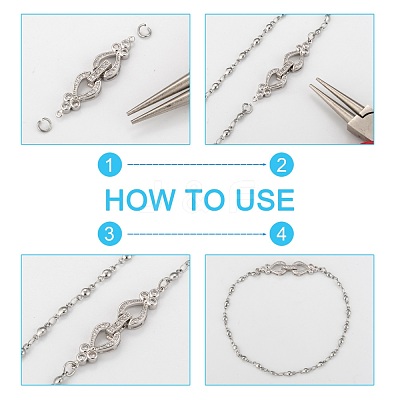 1

2

HOW TO USE

3

4