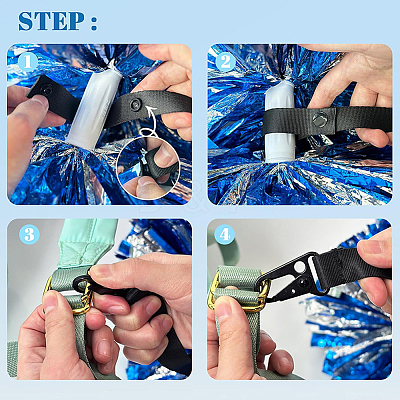 STEP :

1

2

3

4