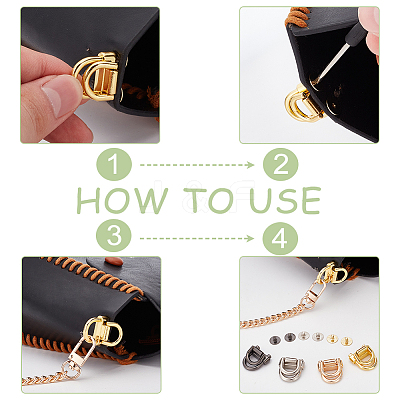 1

2

HOW TO USE

3

4