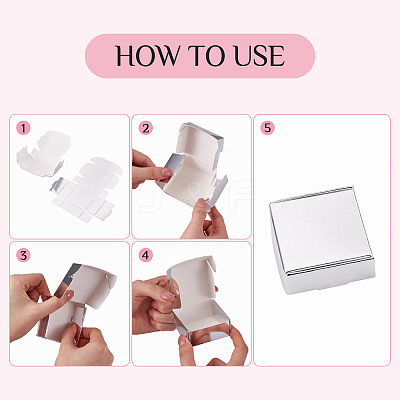 HOW TO USE

1

2

5

3

4