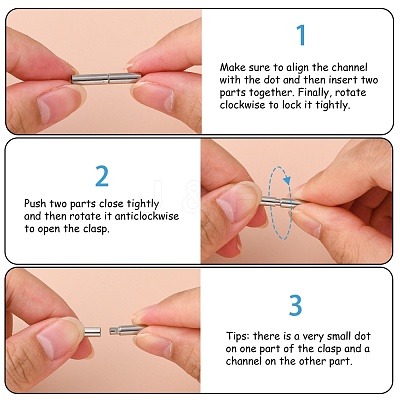 1

Make sure to align the channel with the dot and then insert two parts together. Finally, rotate clockwise to lock it tightly.

2

Push two parts close tightly and then rotate it anticlockwise to open the clasp.

3

Tips: there is a very small dot on one part of the clasp and a channel on the other part.