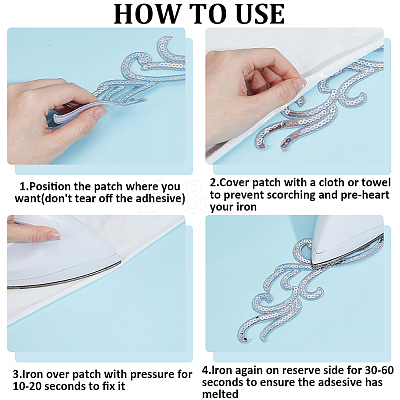 HOW TO USE

1.Position the patch where you want(don't tear off the adhesive)

2.Cover patch with a cloth or towel to prevent scorching and pre-heart your iron

3.Iron over patch with pressure for 10-20 seconds to fix it

4.Iron again on reserve side for 30-60 seconds to ensure the adsesive has melted