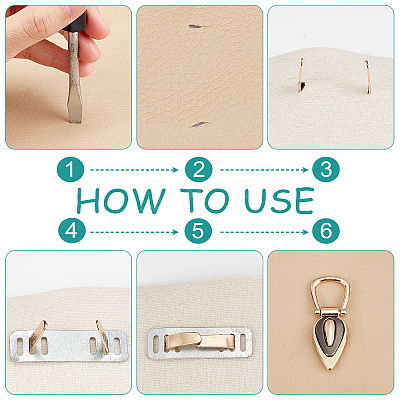 1
2
3
HOW TO USE
4
5
6