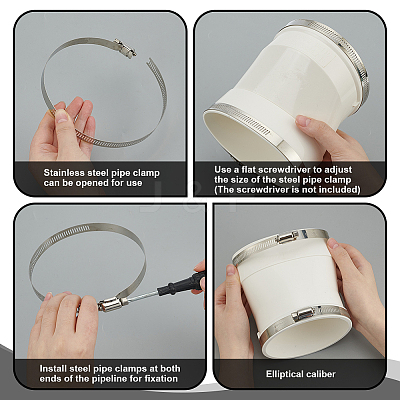 Stainless steel pipe clamp can be opened for use

Use a flat screwdriver to adjust the size of the steel pipe clamp (The screwdriver is not included)

Install steel pipe clamps at both ends of the pipeline for fixation

Elliptical caliber