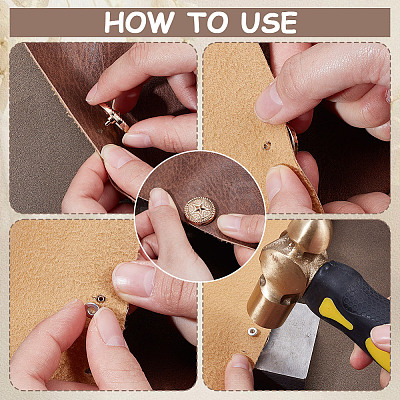 HOW TO USE