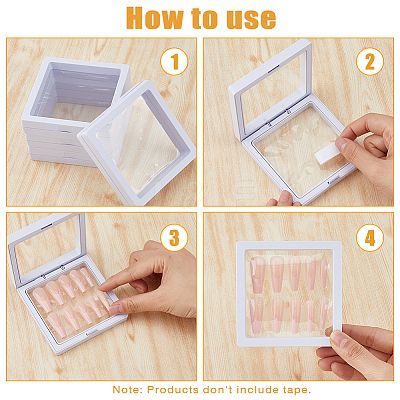 How to use

1

2

3

4

Note: Products don't include tape.