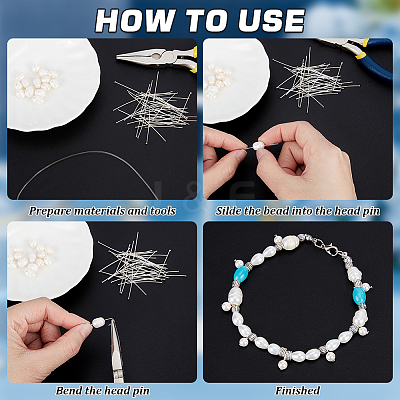 HOW TO USE

Prepare materials and tools

Silde the bead into the head pin

Bend the head pin

Finished