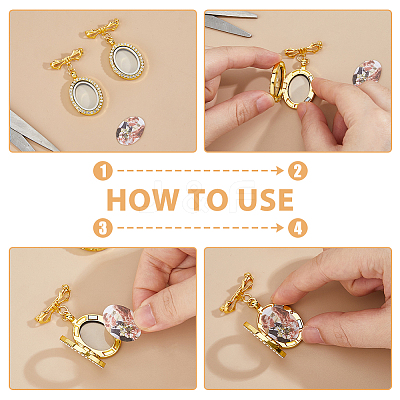 1

2

HOW TO USE

3

4