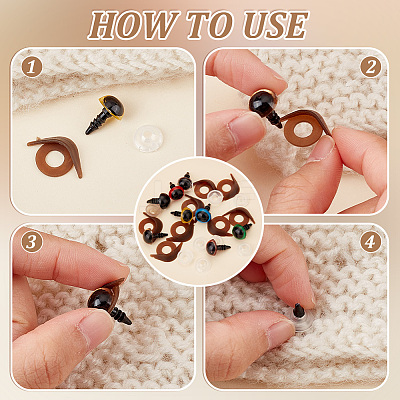 HOW TO USE

1

2

3

4