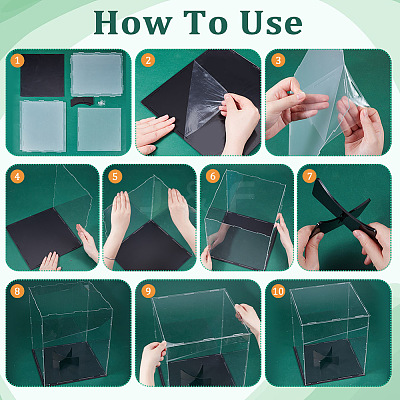 How To Use

1

2

3

4

5

6

7

8

9

10