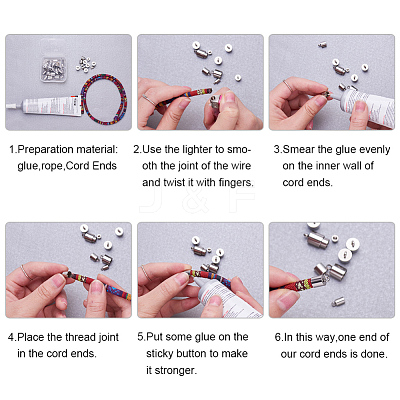 1.Preparation material: glue,rope,Cord Ends

2.Use the lighter to smooth the joint of the wire and twist it with fingers.

3.Smear the glue evenly on the inner wall of cord ends.

J & F

4.Place the thread joint in the cord ends.

5.Put some glue on the sticky button to make it stronger.

6.In this way,one end of our cord ends is done.