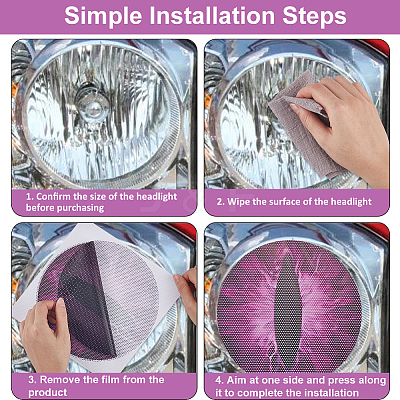 Simple Installation Steps

1. Confirm the size of the headlight before purchasing

2. Wipe the surface of the headlight

3. Remove the film from the product

4. Aim at one side and press along it to complete the installation