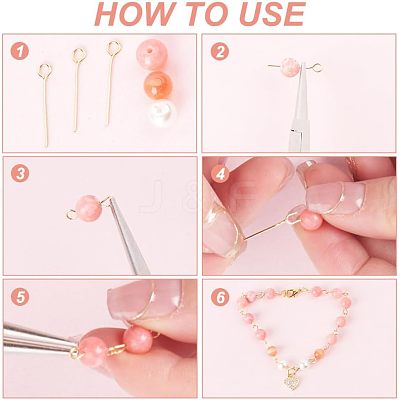 HOW TO USE

1

2

3

4

5

6