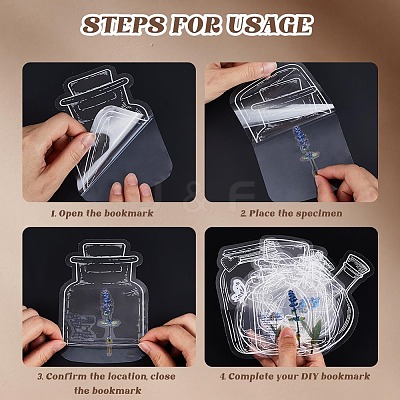 STEPS FOR USAGE

1. Open the bookmark

2. Place the specimen

3. Confirm the location, close the bookmark

4. Complete your DIY bookmark