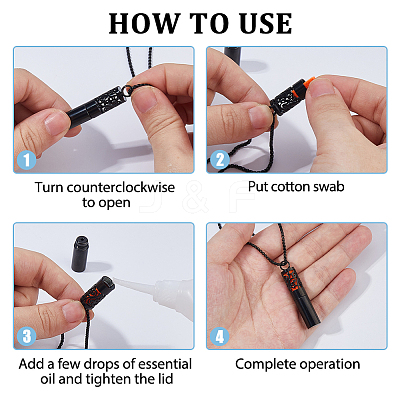 HOW TO USE

1

Turn counterclockwise to open

2

Put cotton swab

J & F

3

Add a few drops of essential oil and tighten the lid

4

Complete operation