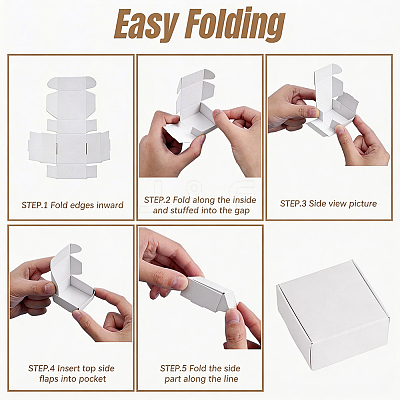 Easy Folding

STEP.1 Fold edges inward

STEP.2 Fold along the inside and stuffed into the gap

STEP.3 Side view picture

STEP.4 Insert top side flaps into pocket

STEP.5 Fold the side part along the line