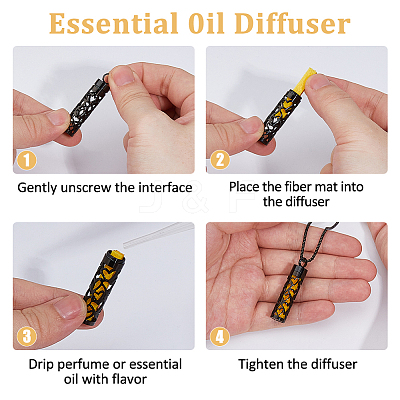 Essential Oil Diffuser

1

Gently unscrew the interface

2

Place the fiber mat into the diffuser

J & F

3

Drip perfume or essential oil with flavor

4

Tighten the diffuser