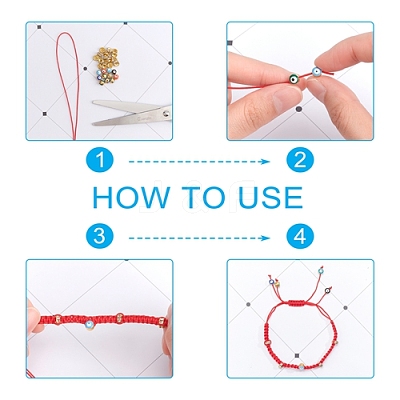 1

2

HOW TO USE

3

4