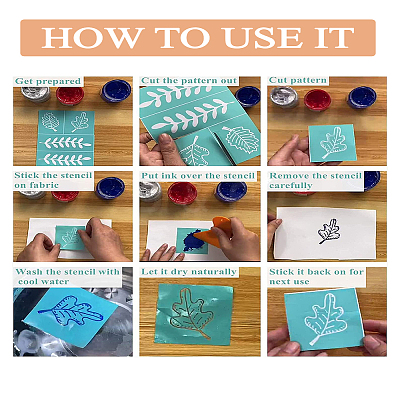 HOW TO USE IT

Get prepared

Cut the pattern out

Cut pattern

Stick the stencil on fabric

Put ink over the stencil

Remove the stencil carefully

Wash the stencil with cool water

Let it dry naturally

Stick it back on for next use