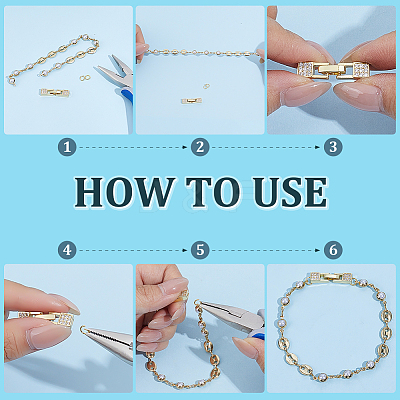 1
2
3

HOW TO USE

4
5
6