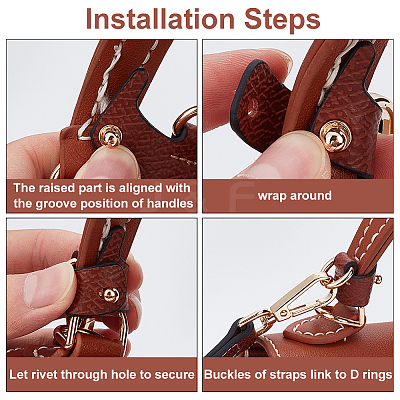 Installation Steps

The raised part is aligned with the groove position of handles

wrap around

Let rivet through hole to secure

Buckles of straps link to D rings