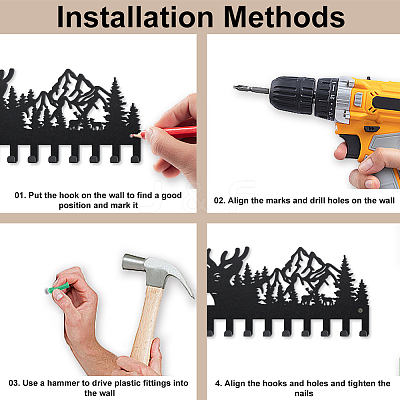 Installation Methods

01. Put the hook on the wall to find a good position and mark it

02. Align the marks and drill holes on the wall

03. Use a hammer to drive plastic fittings into the wall

4. Align the hooks and holes and tighten the nails