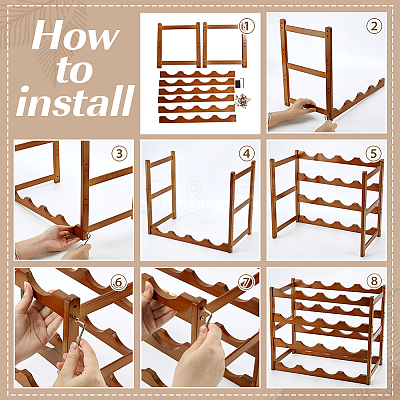 How to install

①

②

③

④

⑤

⑥

⑦

⑧