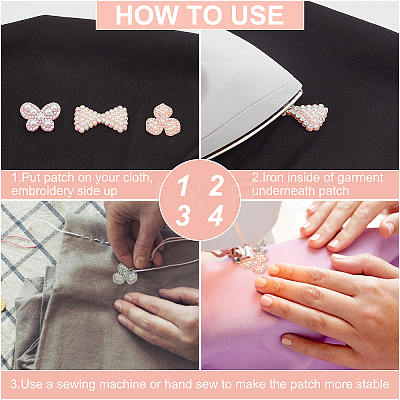 HOW TO USE

1.Put patch on your cloth, embroidery side up

1 2
3 4

2.Iron inside of garment underneath patch

3.Use a sewing machine or hand sew to make the patch more stable