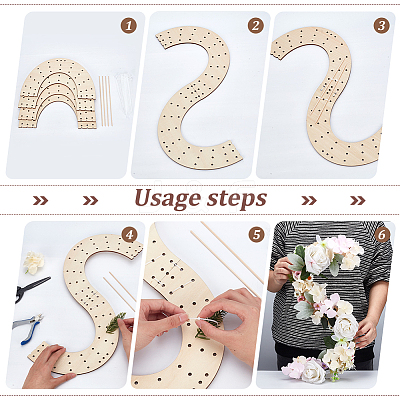 1

2

3

» » Usage steps » »

4

5

6