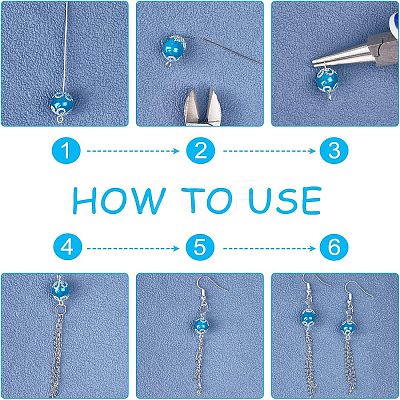 1
2
3
HOW TO USE
4
5
6