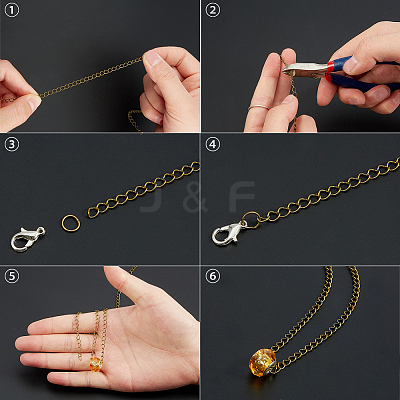 ①

②

③

J & F

④

⑤

⑥